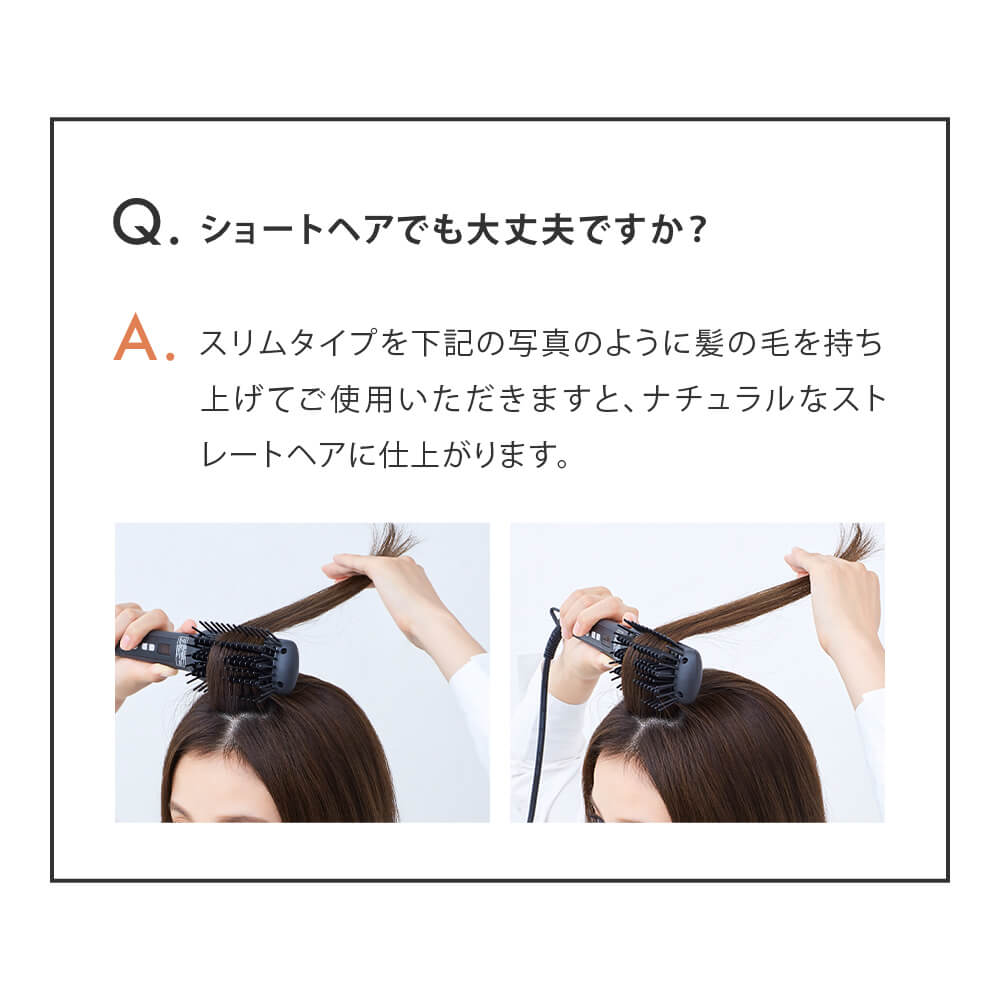 Q. ショートヘアでも大丈夫ですか？

A. スリムタイプを下記の写真のように髪の毛を持ち上げてご使用いただきますと、ナチュラルなストレートヘアに仕上がります。